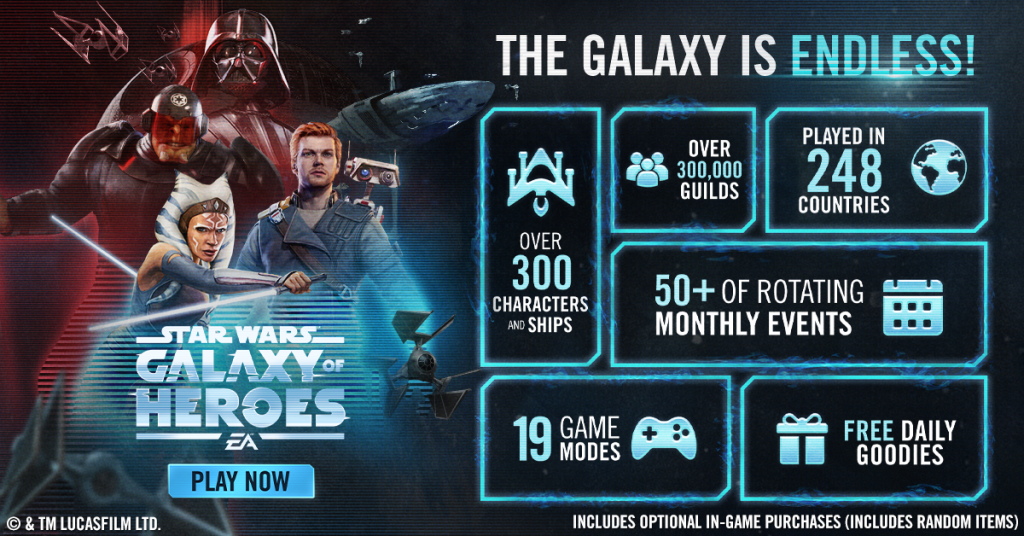 THE GALAXY IS ENDLESS!

OVER 300 CHARACTERS AND SHIPS

OVER 300,000 GUILDS

PLAYED IN 248 COUNTRIES

50+ OF ROTATING MONTHLY EVENTS

19 GAME MODES

FREE DAILY GOODIES

STAR WARS GALAXY OF HEROES

EA

PLAY NOW

© & TM LUCASFILM LTD.

INCLUDES OPTIONAL IN-GAME PURCHASES (INCLUDES RANDOM ITEMS)