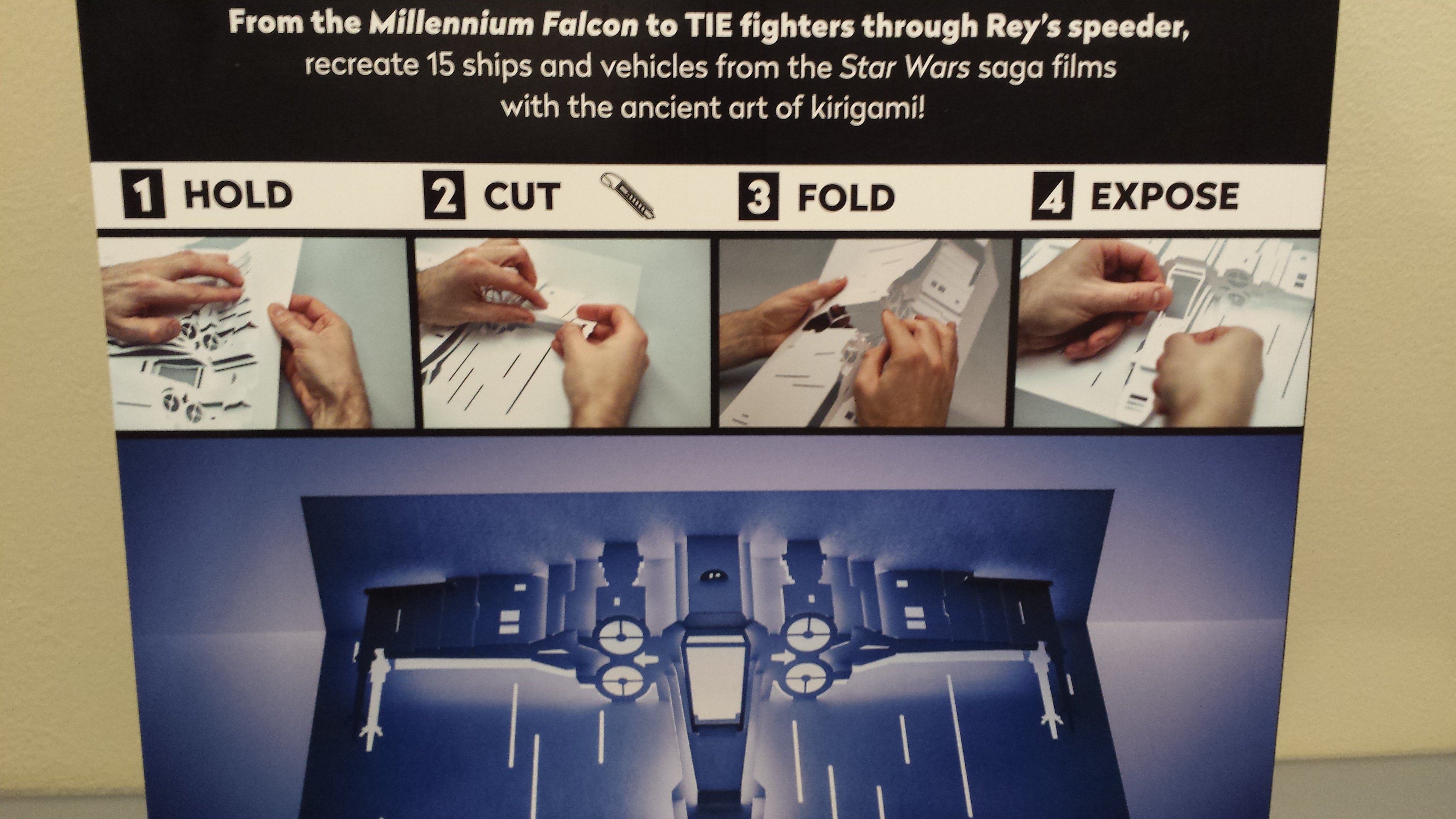 From the Millennium Falcon to TIE fighters through Rey's speeder, recreate 15 ships and vehicles from the Star Wars saga films with the ancient art of kirigami!

1 HOLD

2 CUT

3 FOLD

4 EXPOSE